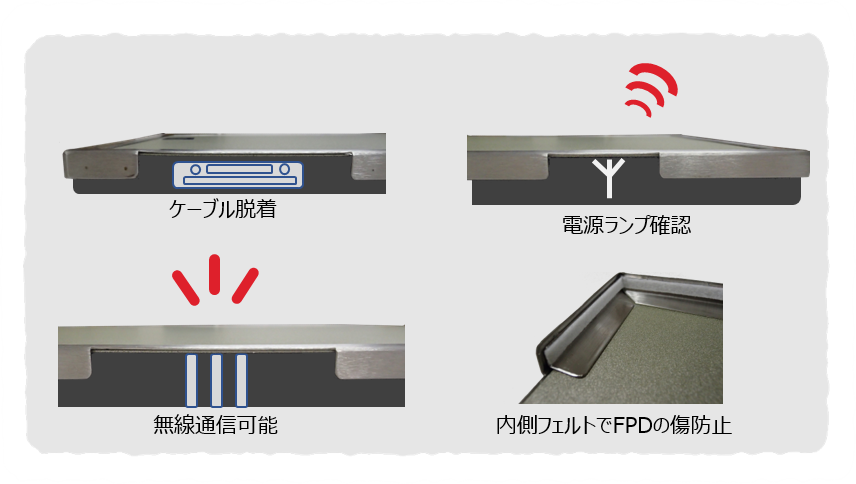 ケーブル脱着

電源ランプ確認

無線通信可能

内側フェルトでFPDの傷防止